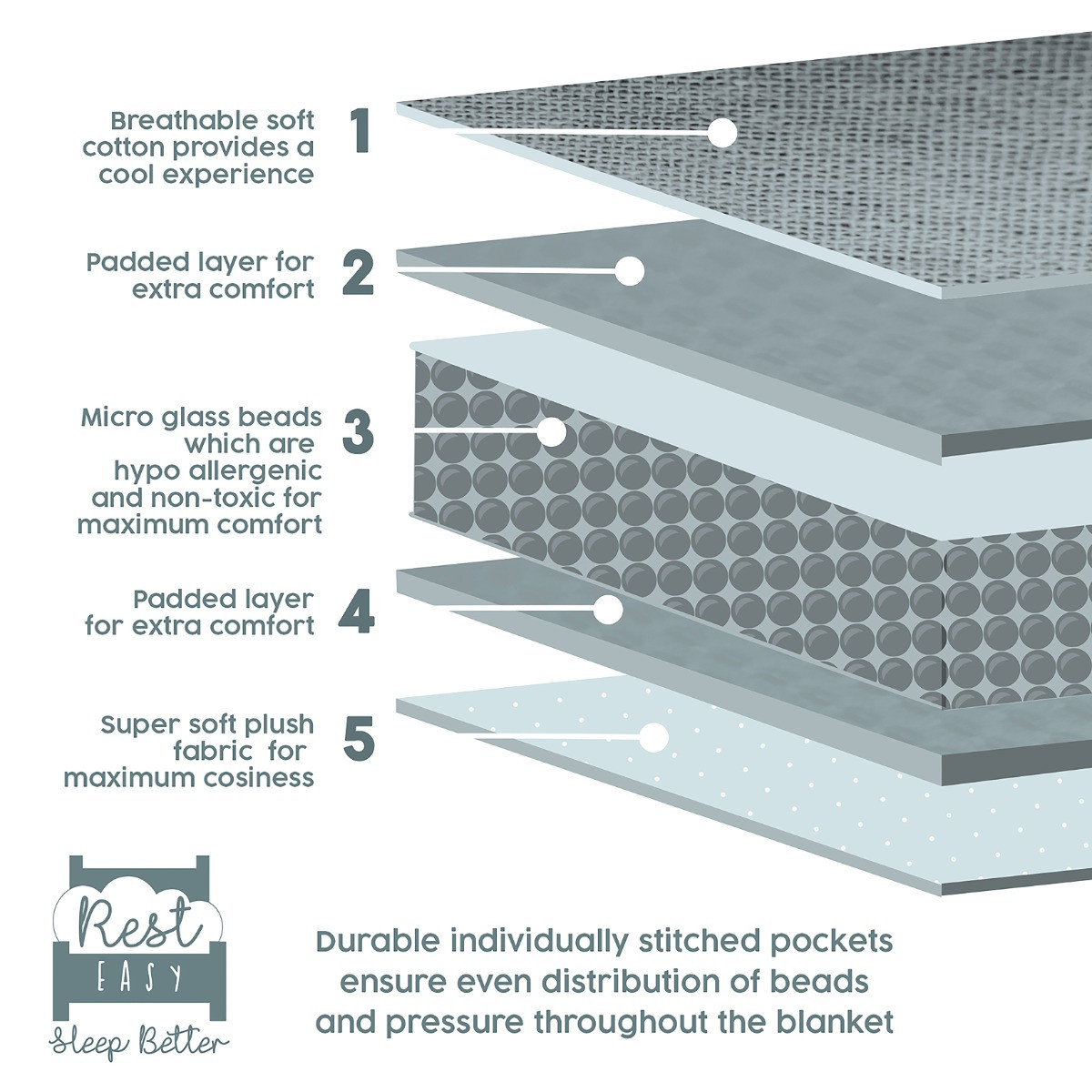 Breathable soft cotton provides a cool experience 1

Padded layer for extra comfort 2

Micro glass beads which are hypo allergenic and non-toxic for maximum comfort 3

Padded layer for extra comfort 4

Super soft plush fabric for maximum cosiness 5

Rest EASY Sleep Better

Durable individually stitched pockets ensure even distribution of beads and pressure throughout the blanket