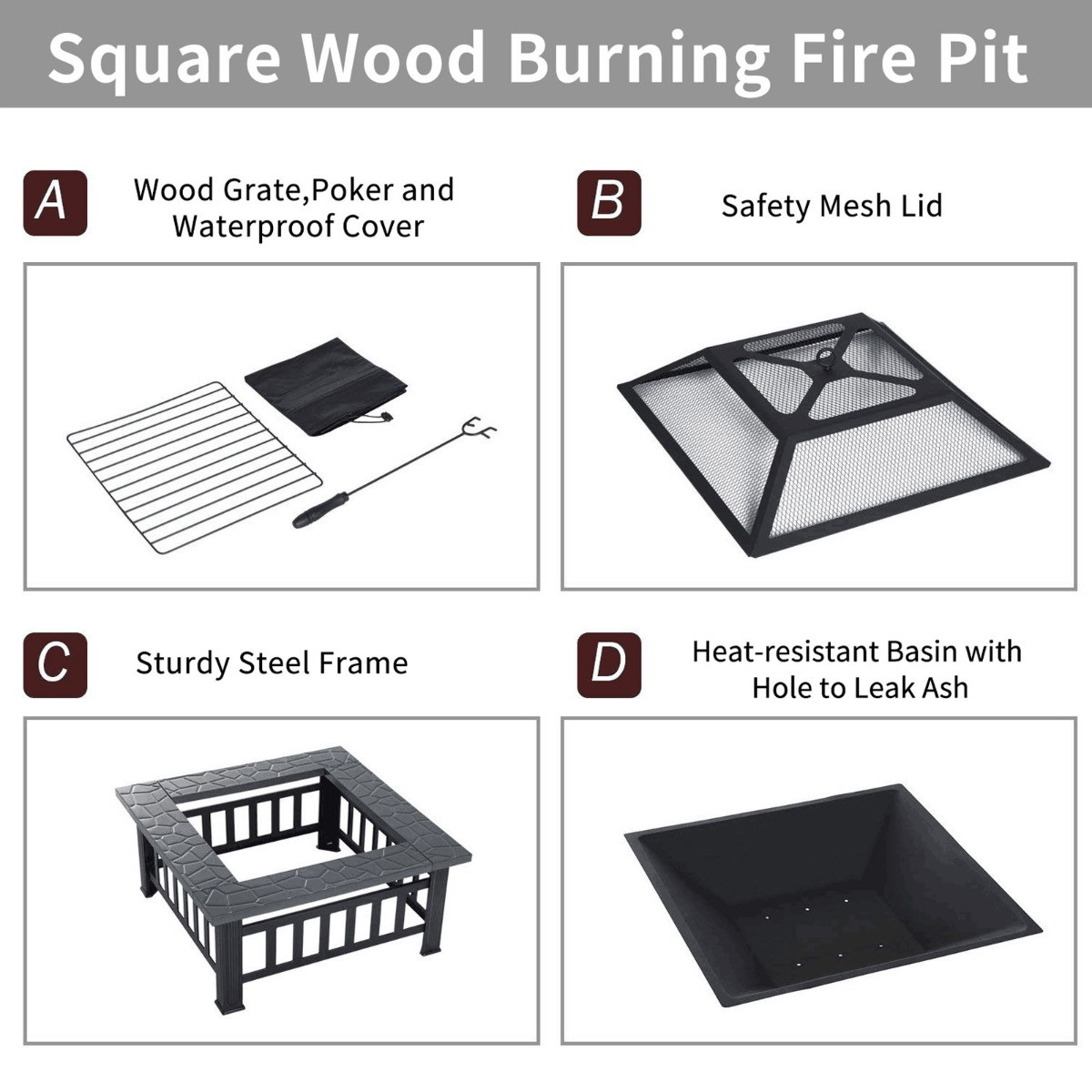 Square Wood Burning Fire Pit

A Wood Grate,Poker and Waterproof Cover

B Safety Mesh Lid

C Sturdy Steel Frame

D Heat-resistant Basin with Hole to Leak Ash