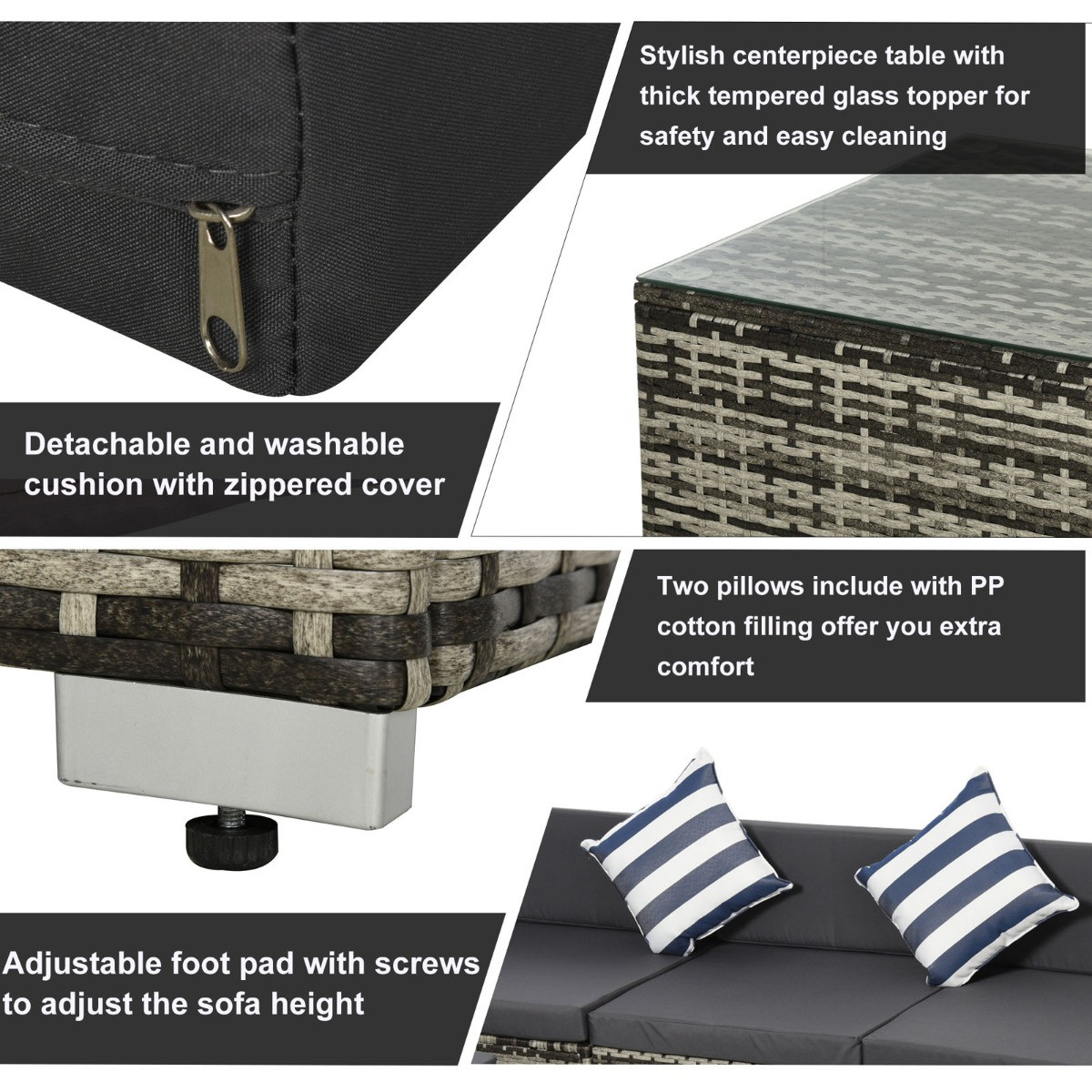 Stylish centerpiece table with thick tempered glass topper for safety and easy cleaning

Detachable and washable cushion with zippered cover

Two pillows include with PP cotton filling offer you extra comfort

Adjustable foot pad with screws to adjust the sofa height