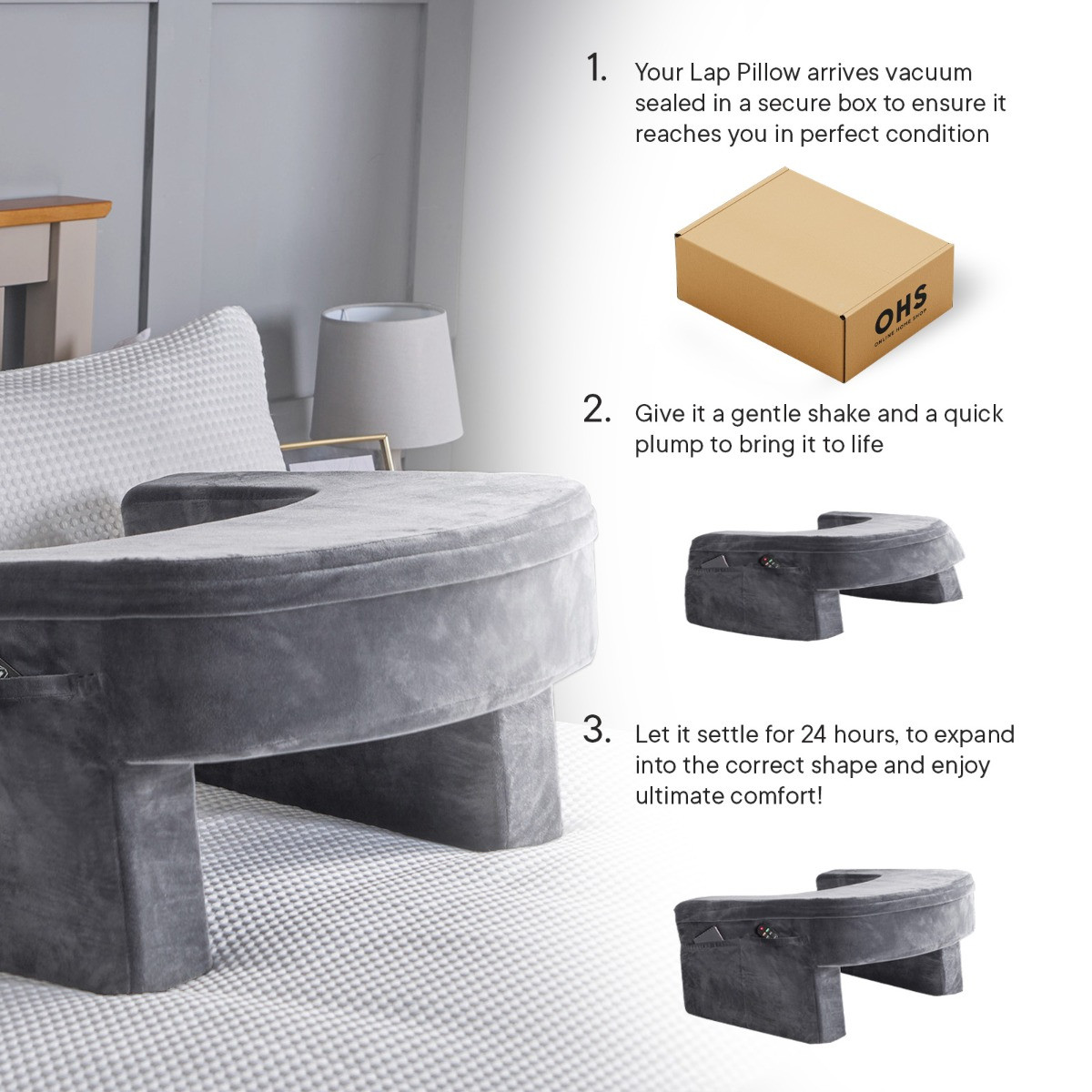 1. Your Lap Pillow arrives vacuum sealed in a secure box to ensure it reaches you in perfect condition

OHS
ONLINE HOME SHOP

2. Give it a gentle shake and a quick plump to bring it to life

3. Let it settle for 24 hours, to expand into the correct shape and enjoy ultimate comfort!