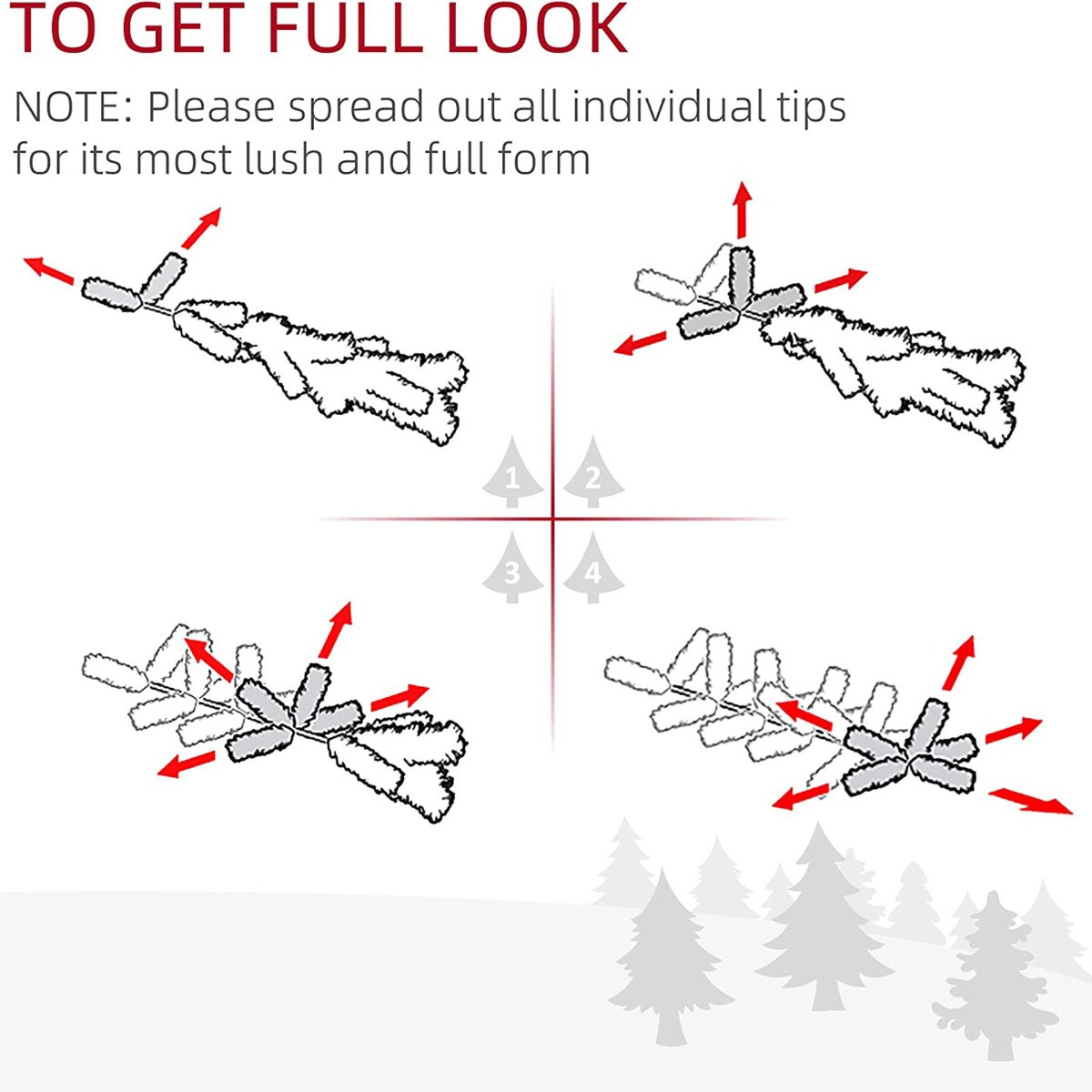 TO GET FULL LOOK

NOTE: Please spread out all individual tips for its most lush and full form

1 2 3 4