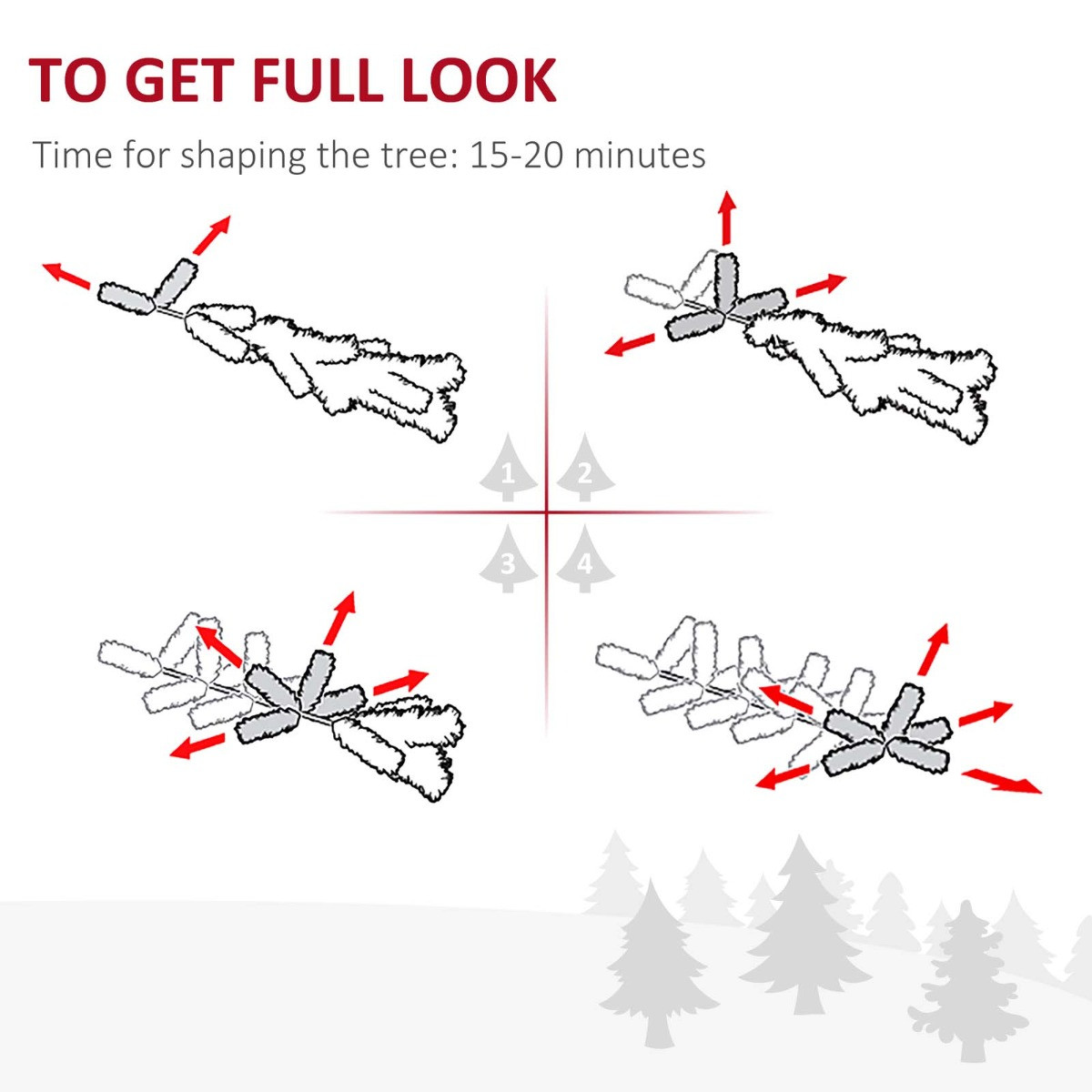 TO GET FULL LOOK

Time for shaping the tree: 15-20 minutes

1
2
3
4